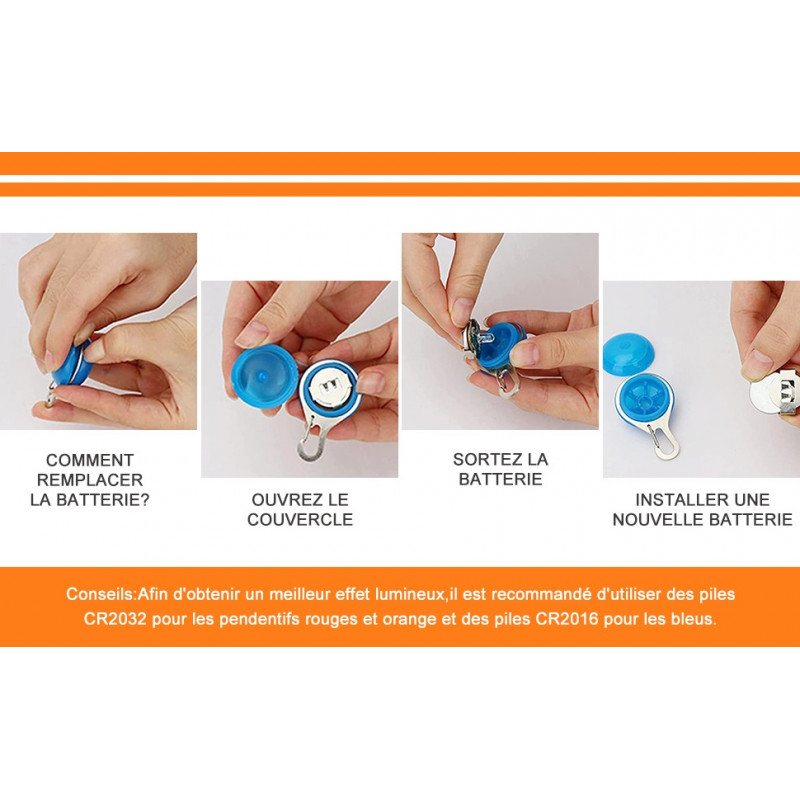 COMMENT REMPLACER LA BATTERIE?

OUVREZ LE COUVERCLE

SORTEZ LA BATTERIE

INSTALLER UNE NOUVELLE BATTERIE

Conseils:Afin d'obtenir un meilleur effet lumineux,il est recommandé d'utiliser des piles CR2032 pour les pendentifs rouges et orange et des piles CR2016 pour les bleus.